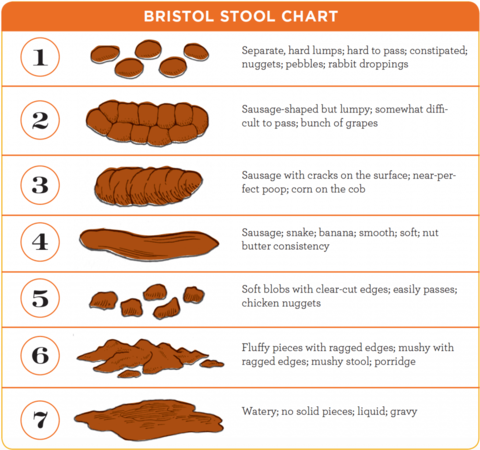 BRISTOL STOOL CHART

1
Separate, hard lumps; hard to pass; constipated; nuggets; pebbles; rabbit droppings

2
Sausage-shaped but lumpy; somewhat difficult to pass; bunch of grapes

3
Sausage with cracks on the surface; near-perfect poop; corn on the cob

4
Sausage; snake; banana; smooth; soft; nut butter consistency

5
Soft blobs with clear-cut edges; easily passes; chicken nuggets

6
Fluffy pieces with ragged edges; mushy with ragged edges; mushy stool; porridge

7
Watery; no solid pieces; liquid; gravy