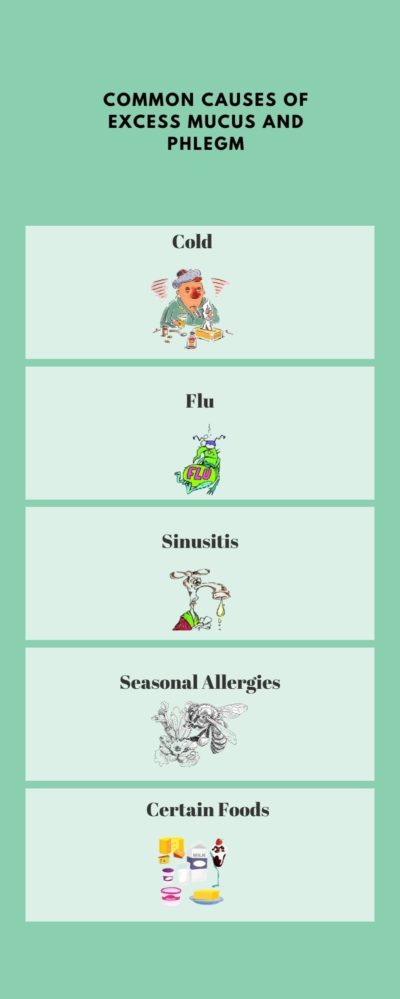 COMMON CAUSES OF EXCESS MUCUS AND PHLEGM

Cold

Flu

FLU

Sinusitis

Seasonal Allergies

Certain Foods

MILK