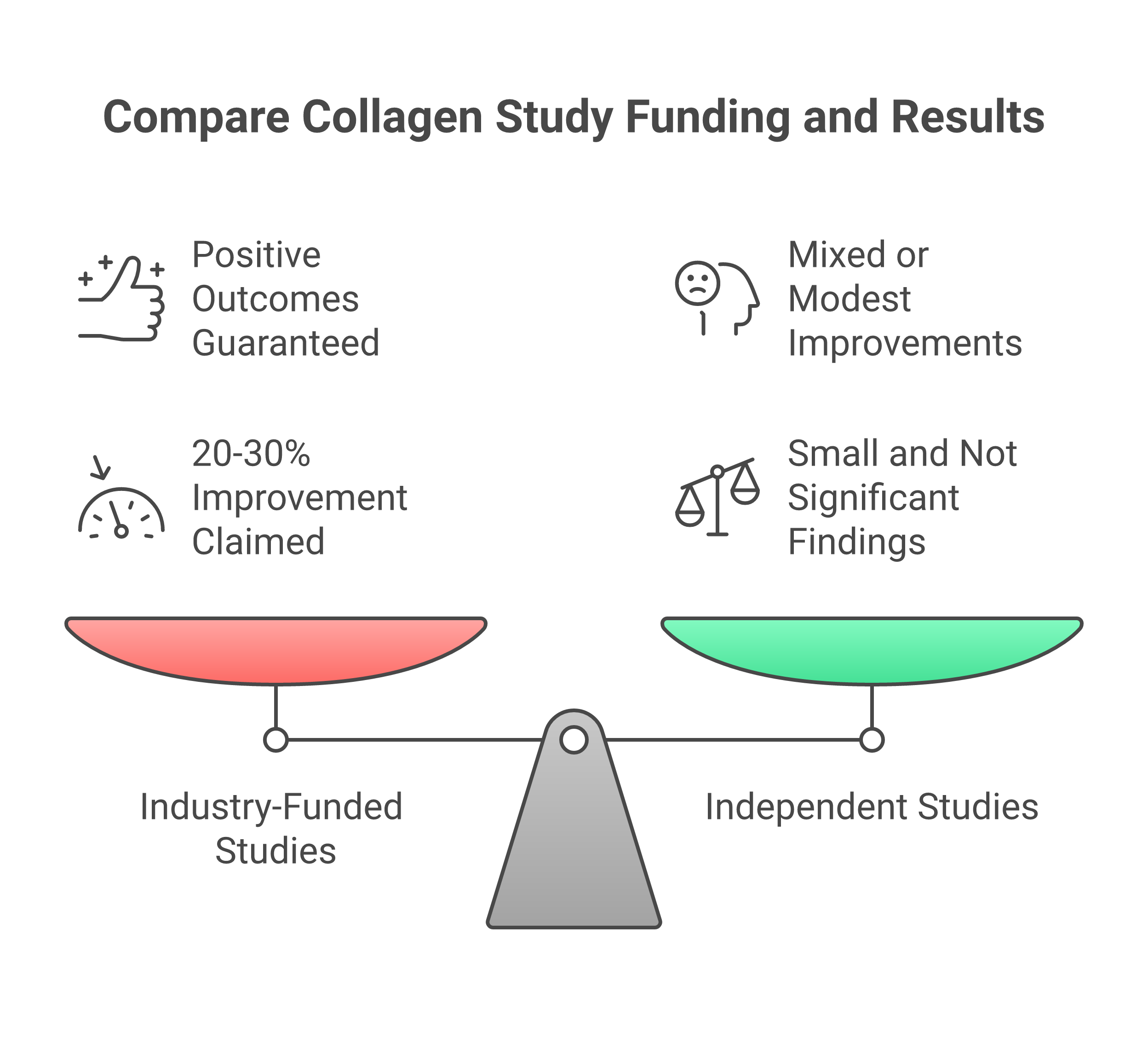 Compare Collagen Study Funding and Results

Positive Outcomes Guaranteed

20-30% Improvement Claimed

Mixed or Modest Improvements

Small and Not Significant Findings

Industry-Funded Studies

Independent Studies